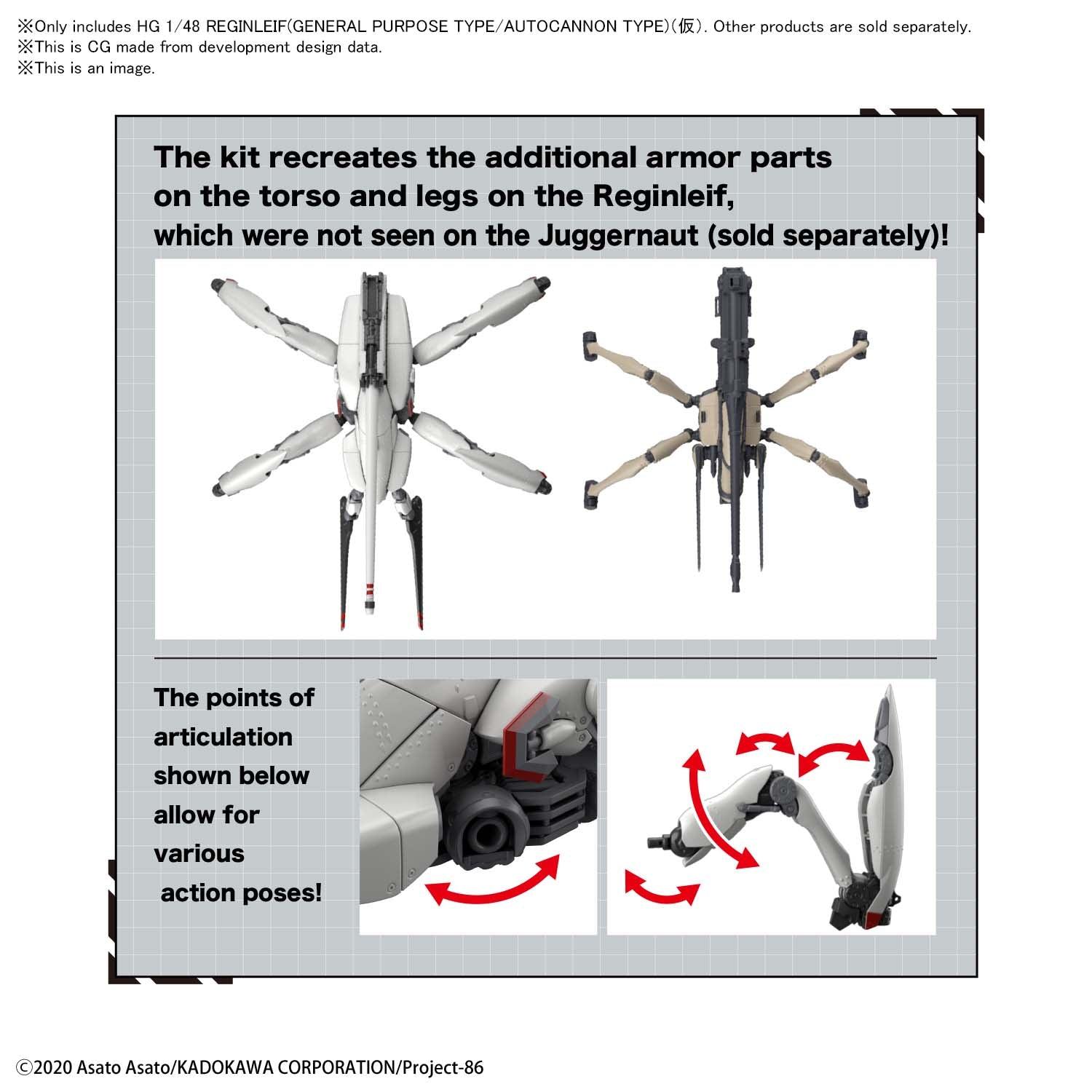 ※Only includes HG 1/48 REGINLEIF(GENERAL PURPOSE TYPE/AUTOCANNON TYPE)(仮). Other products are sold separately.
※This is CG made from development design data.
※This is an image.

The kit recreates the additional armor parts on the torso and legs on the Reginleif, which were not seen on the Juggernaut (sold separately)!

The points of articulation shown below allow for various action poses!

©2020 Asato Asato/KADOKAWA CORPORATION/Project-86