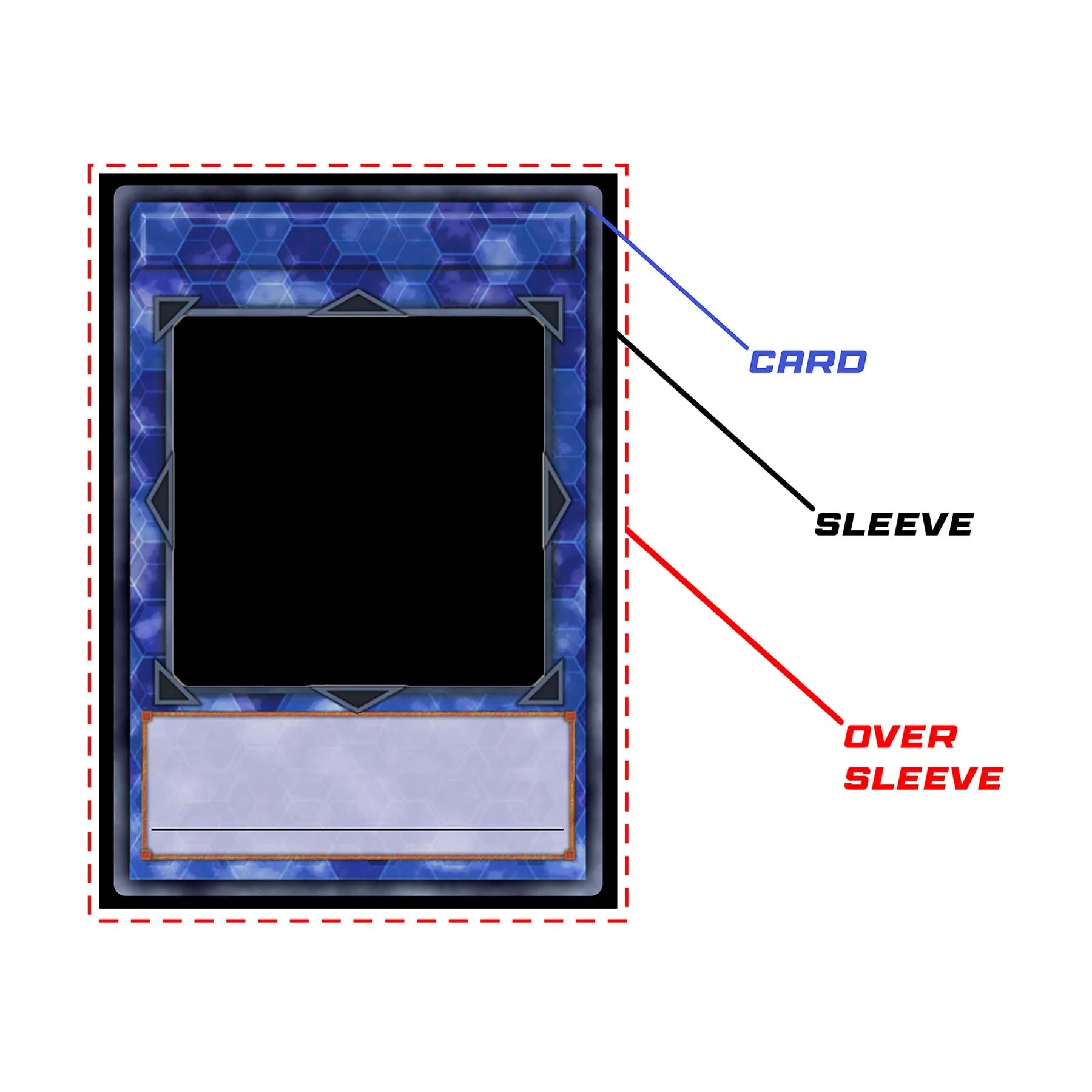 CARD

SLEEVE

OVER SLEEVE